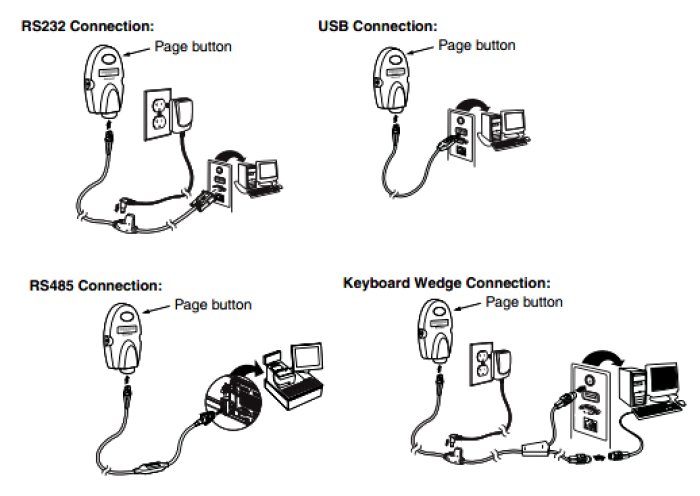 RS232 Connection:

Page button

USB Connection:

Page button

RS485 Connection:

Page button

Keyboard Wedge Connection:

Page button